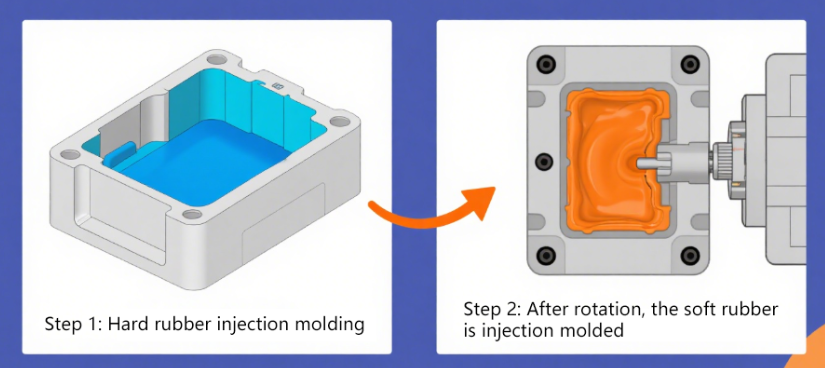 Step 1: Hard rubber injection molding

Step 2: After rotation, the soft rubber is injection molded